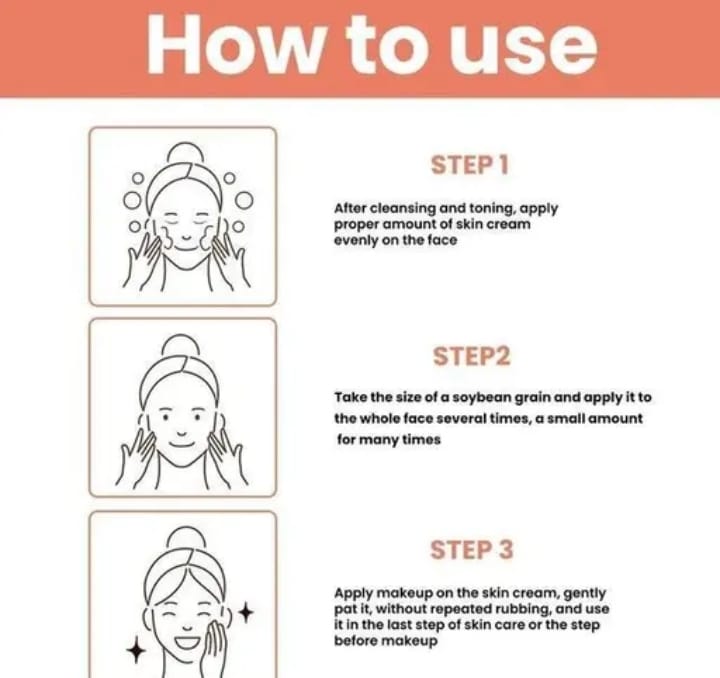 How to use

STEP 1

After cleansing and toning, apply proper amount of skin cream evenly on the face

STEP2

Take the size of a soybean grain and apply it to the whole face several times, a small amount for many times

STEP 3

Apply makeup on the skin cream, gently pat it, without repeated rubbing, and use it in the last step of skin care or the step before makeup